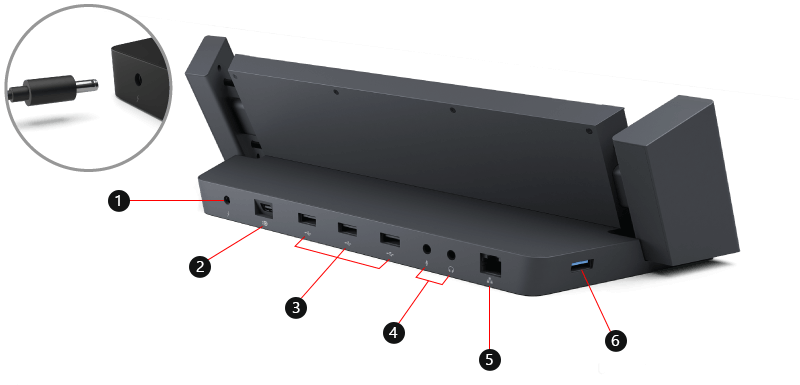 1
2
3
4
5
6