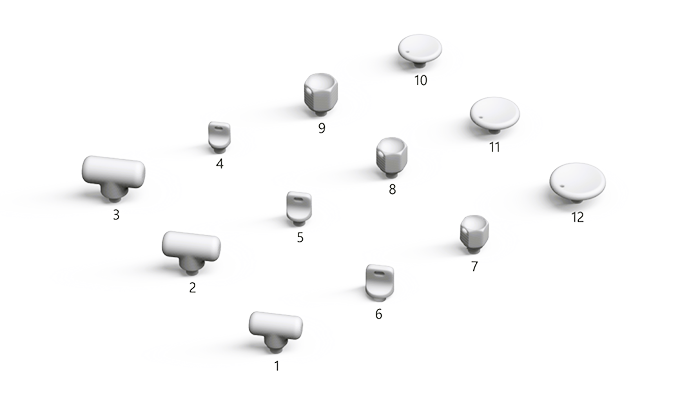 10

9

11

4

8

3

12

5

7

2

6

1